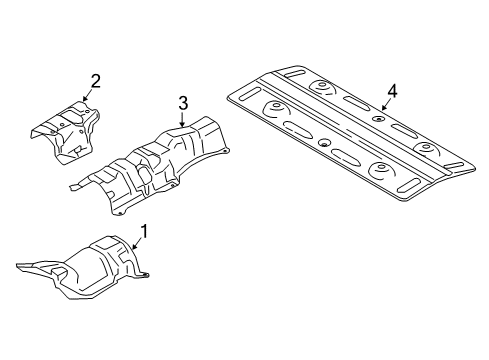 2
3
4
1