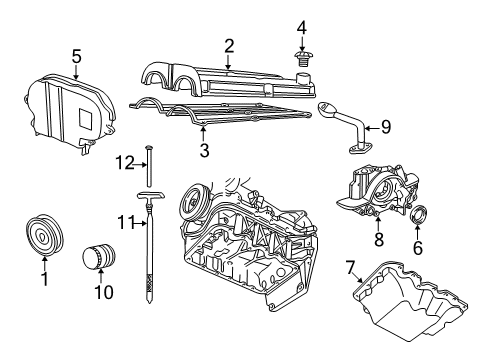 5
2
4
3
9
12
11
8
6
1
10
7