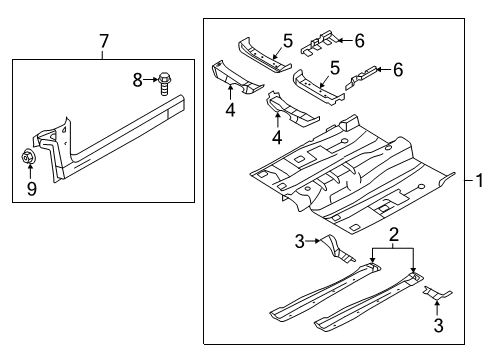 7
8
9
5
6
5
6
4
4
1
3
2
3