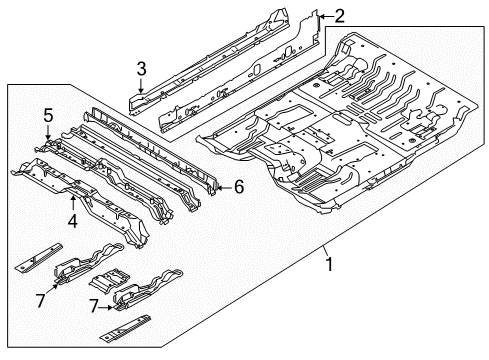 2
3
5
6
4
1
7
7