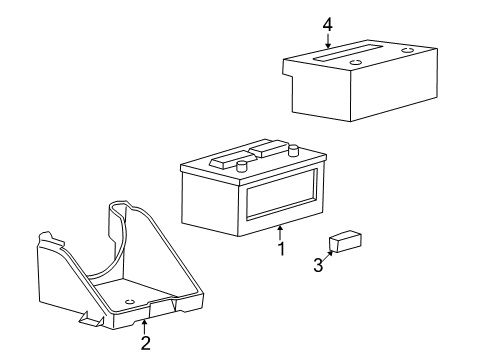 4
1
3
2