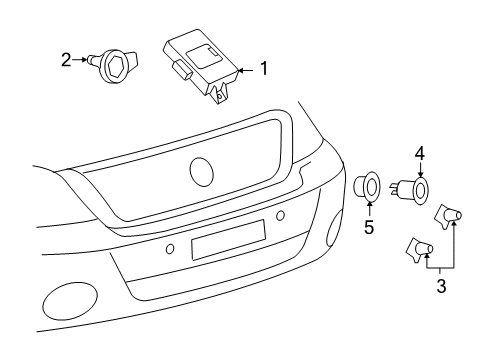 2
1
4
5
3