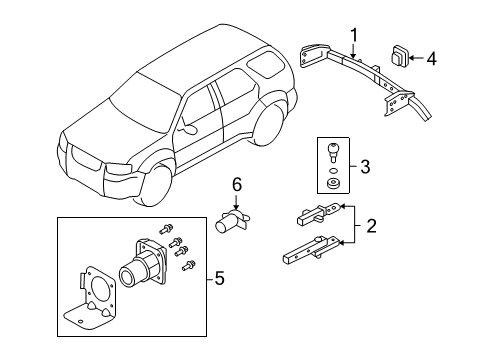 1
4
3
6
2
5