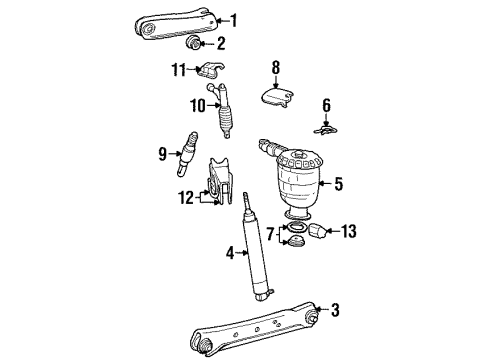 1
2
11
8
10
6
9
5
12
7
13
4
3