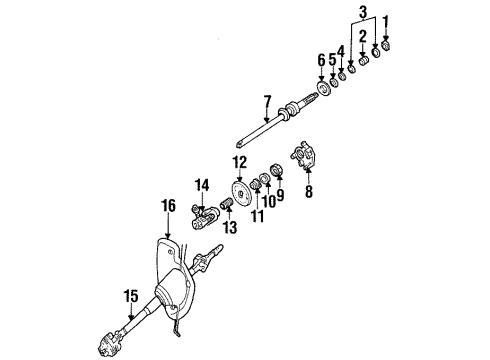 3
1
2
4
5
6
7
12
8
9
10
11
14
13
16
15