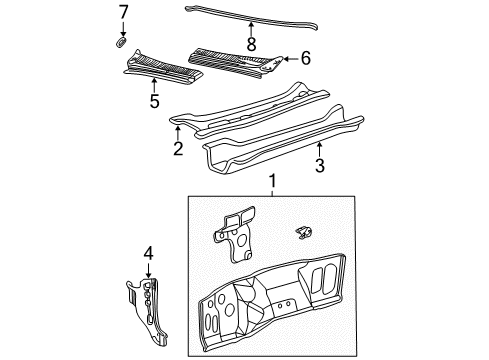 7
8
6
5
2
3
1
4