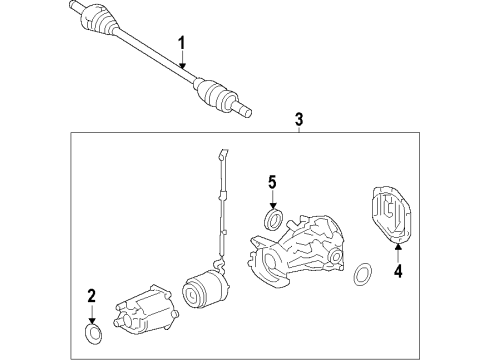 1
3
5
4
2