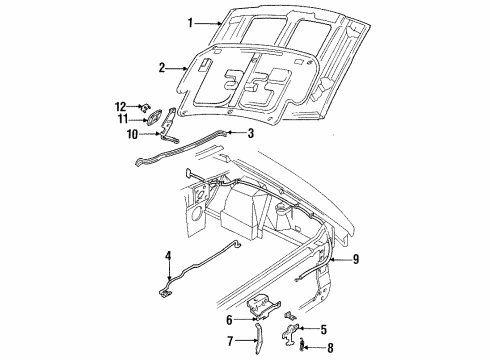 1
2
12
11
10
3
4
9
6
5
7
8