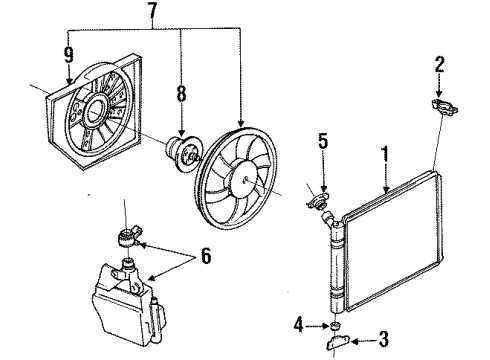 7
9
8
2
5
1
6
4
3