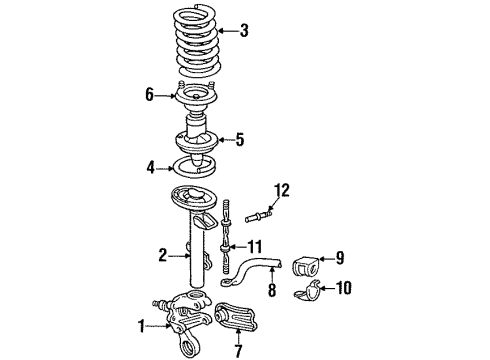 3

6

5

4

12

11

2

9

8

10

1

7