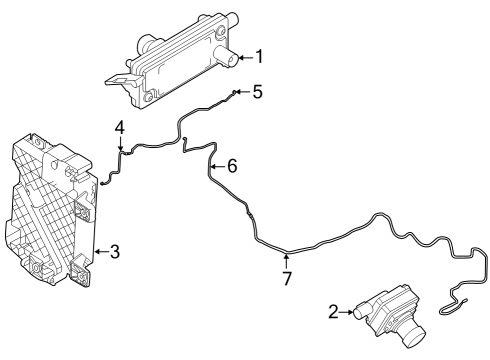 1
5
4
6
3
7
2