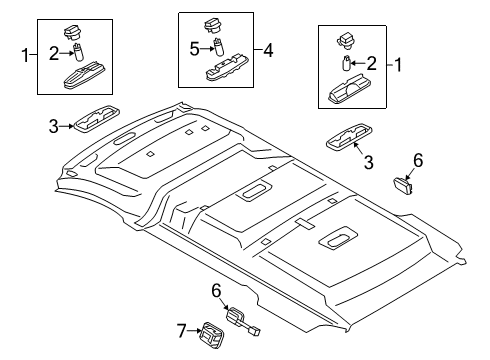 1
2
5
4
2
1
3
3
6
6
7