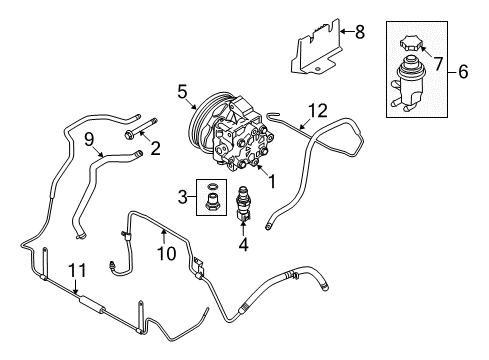 8
7
6
5
12
9
2
1
3
4
10
11