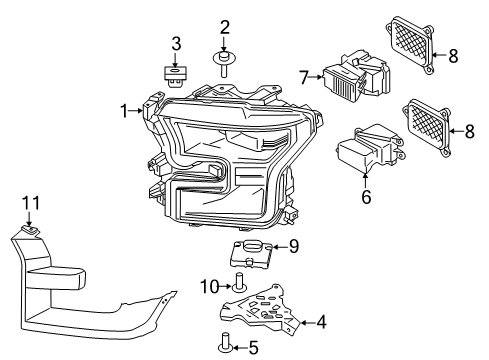 2
3
8
7
1
8
6
11
9
10
4
5