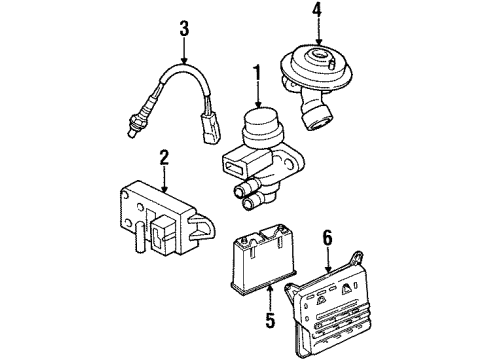 3
4
1
2
6
5