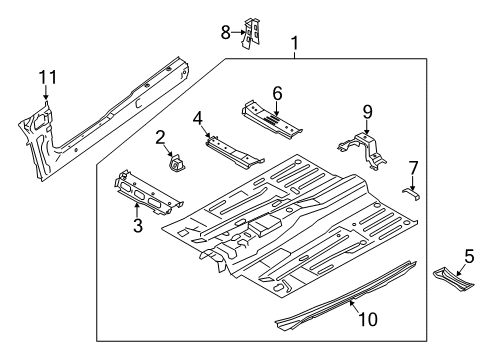 8
1
11
6
4
9
2
7
3
5
10