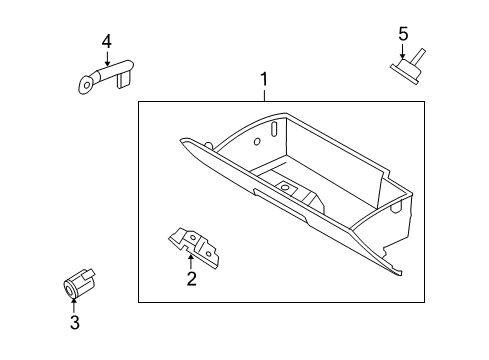 4
5
1
2
3