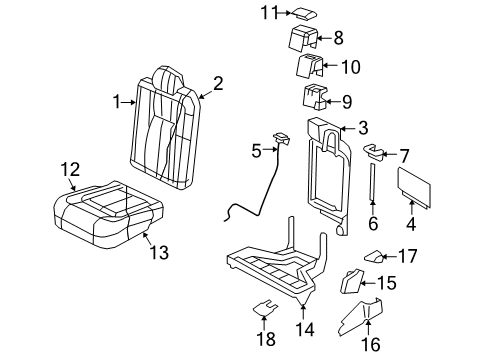 11
8
10
2
1
9
3
5
7
12
6
4
13
17
15
18
14
16