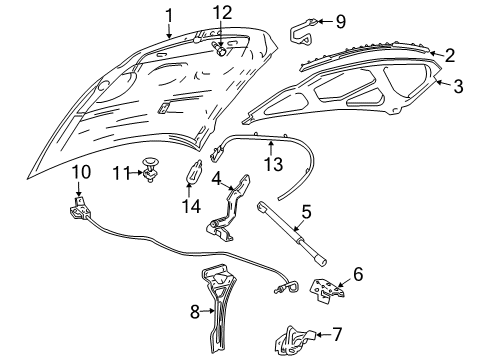 1
12
9
2
3
13
10
11
14
4
5
6
8
7