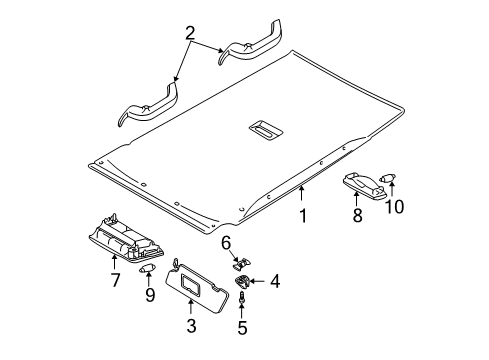 2
1
8
10
6
4
7
9
3
5