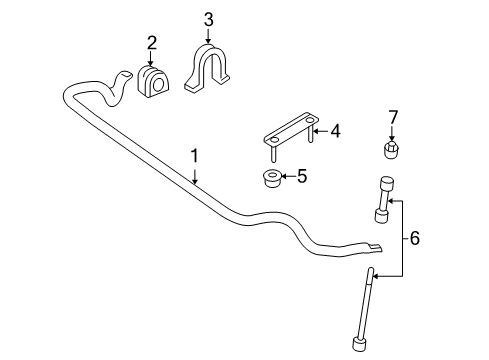 3
2
7
4
1
5
6