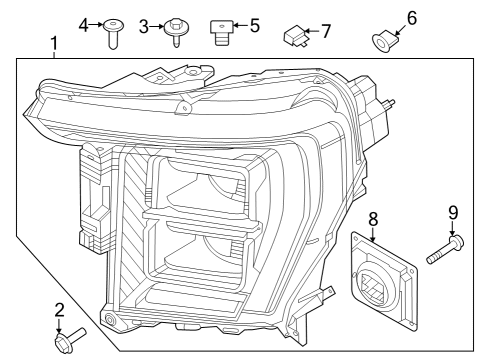 4
3
5
7
6
1
8
9
2