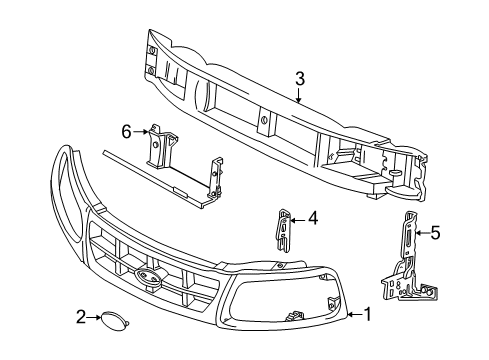 3
6
4
5
2
1