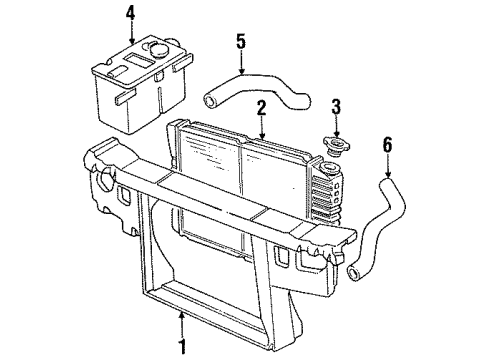 4
5
2
3
6
1