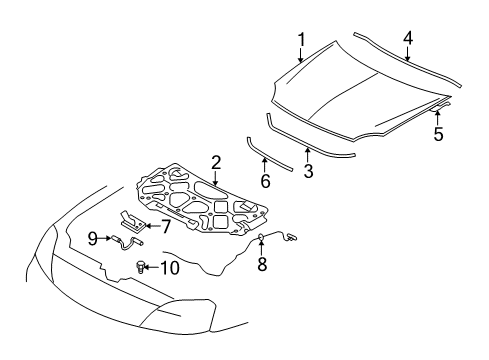 1
4
5
3
6
2
7
9
8
10