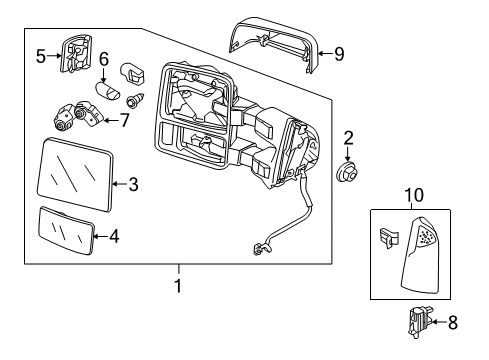 5
6
9
7
2
3
10
4
1
8