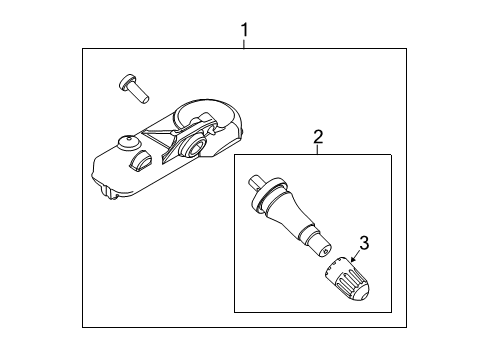 1
2
3