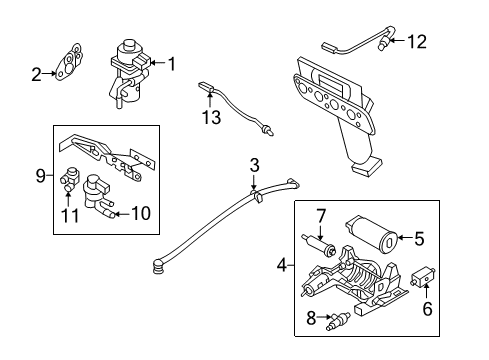 2
1
12
13
9
11
10
3
7
5
4
6
8