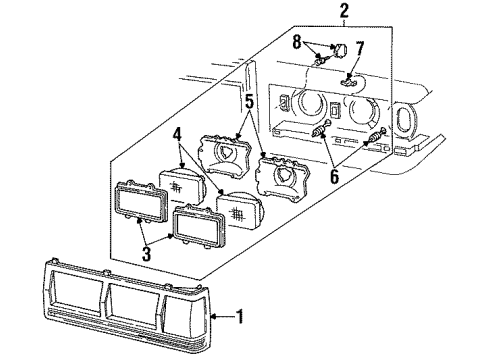 2
8
7
5
4
6
3
1