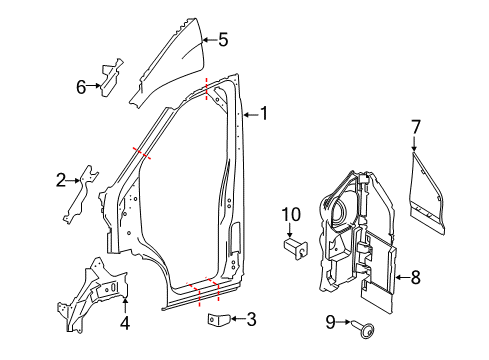 5
6
1
7
2
10
8
4
3
9