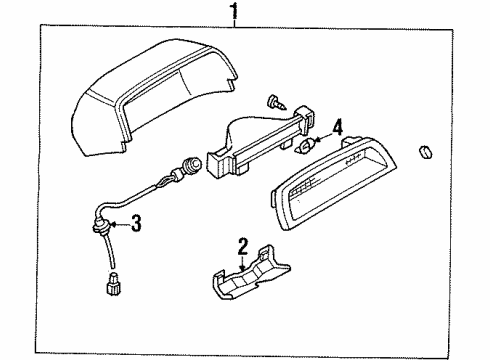 1
4
3
2