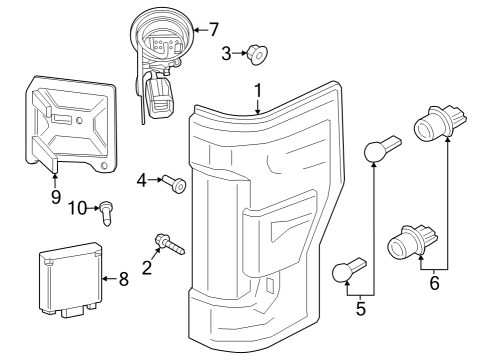 7
3
1
9
4
10
2
8
5
6