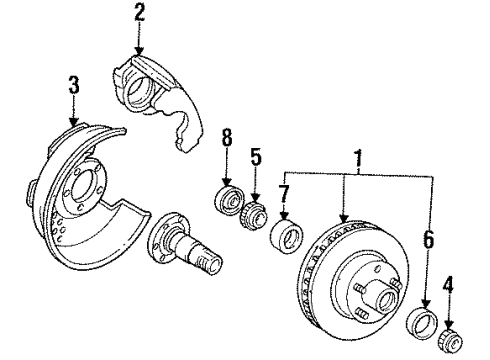 2
3
8
5
1
7
6
4