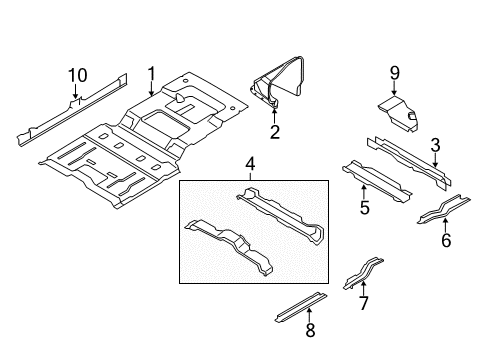 10
1
2
9
3
4
5
6
7
8