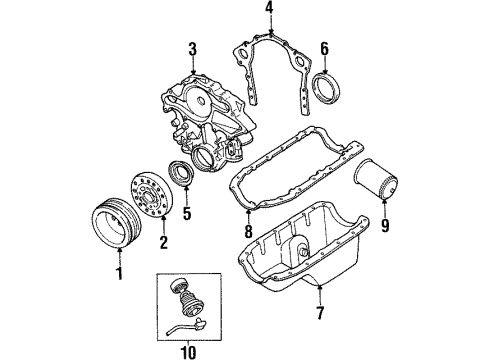 4
3
6
5
2
1
8
9
7
10