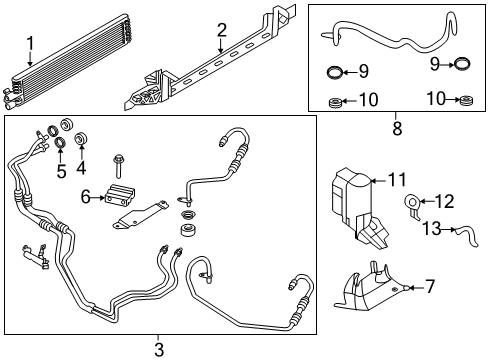 1
2
9
9
10
10
8
5
4
6
11
12
13
7
3