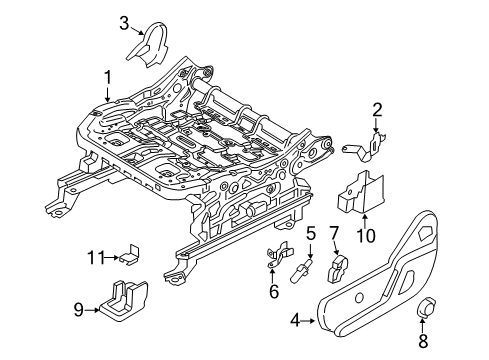 3
1
2
10
5
7
11
6
9
4
8