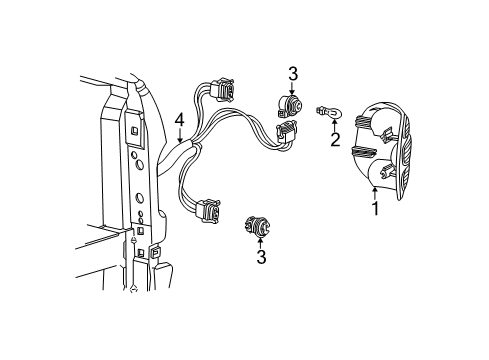 3
4
2
1
3