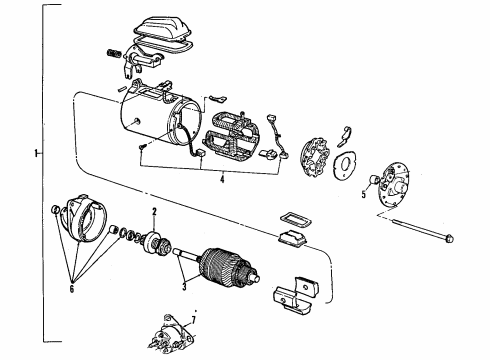 1
4
5
2
6
3
7