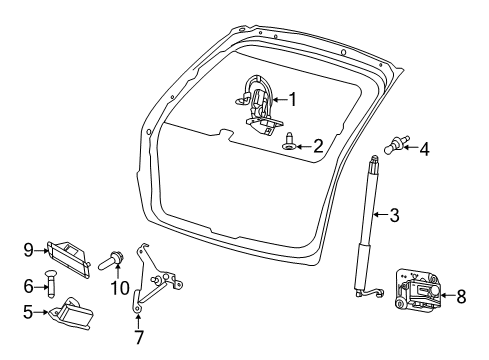 1
2
4
3
9
10
6
5
7
8