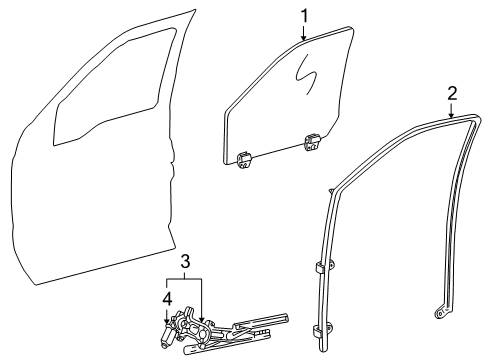 1
2
3
4