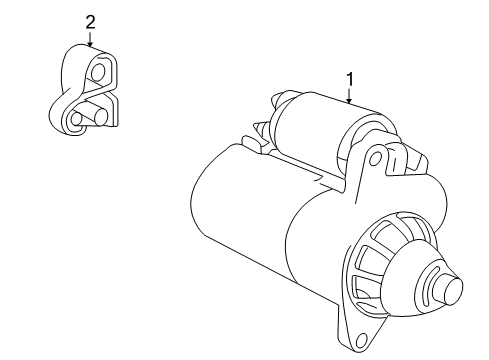 2

1