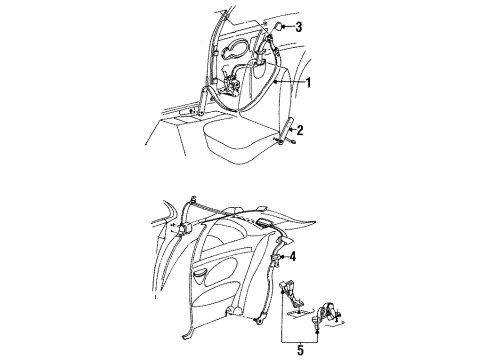 3
1
2
4
5