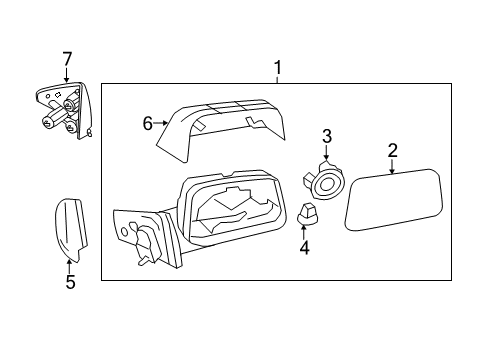 7
1
6
3
2
4
5