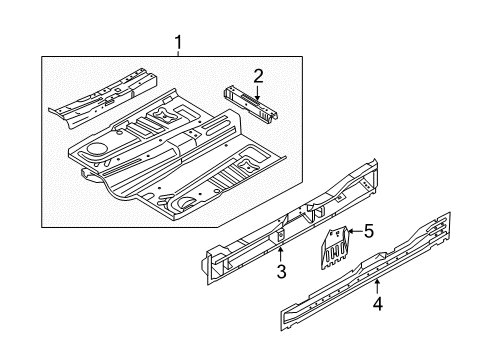 1
2
5
3
4