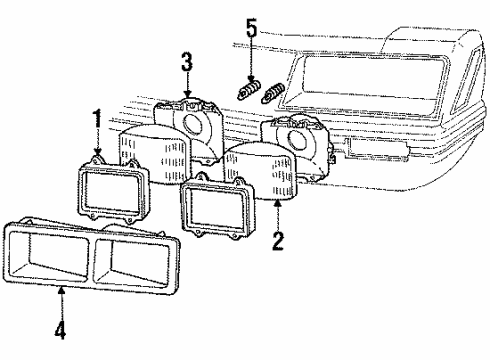 5
3
1
2
4